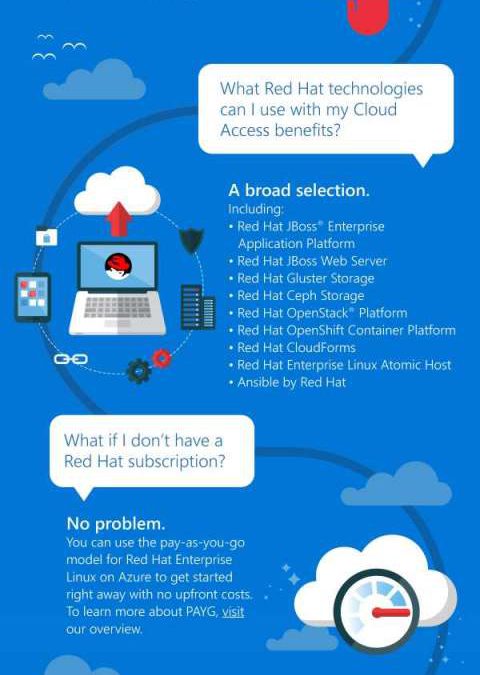 What Red Hat technologies can I use with my Cloud Access benefits?

A broad selection.
Including:
• Red Hat JBoss® Enterprise Application Platform
• Red Hat JBoss Web Server
• Red Hat Gluster Storage
• Red Hat Ceph Storage
• Red Hat OpenStack® Platform
• Red Hat OpenShift Container Platform
• Red Hat CloudForms
• Red Hat Enterprise Linux Atomic Host
• Ansible by Red Hat

What if I don't have a Red Hat subscription?

No problem.
You can use the pay-as-you-go model for Red Hat Enterprise Linux on Azure to get started right away with no upfront costs. To learn more about PAYG, visit our overview.